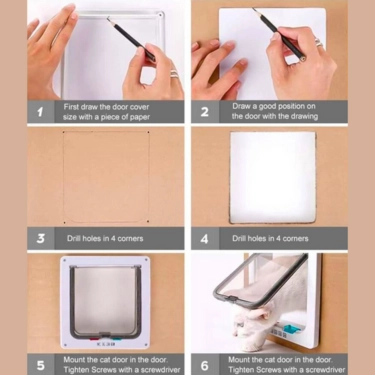 1 First draw the door cover size with a piece of paper

2 Draw a good position on the door with the drawing

3 Drill holes in 4 corners

4 Drill holes in 4 corners

5 Mount the cat door in the door. Tighten Screws with a screwdriver

6 Mount the cat door in the door. Tighten Screws with a screwdriver