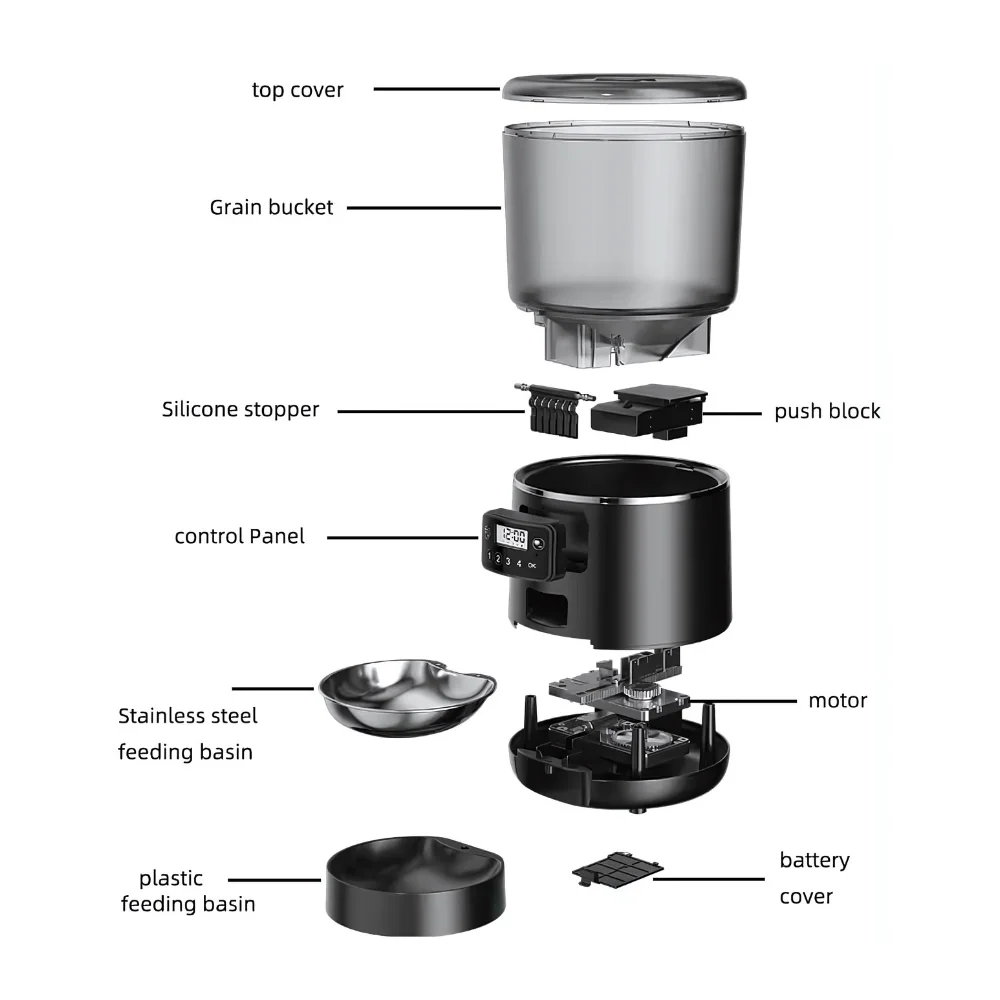 top cover

Grain bucket

Silicone stopper

push block

control Panel

12:00

1 2 3 4 OK

Stainless steel feeding basin

motor

plastic feeding basin

battery cover