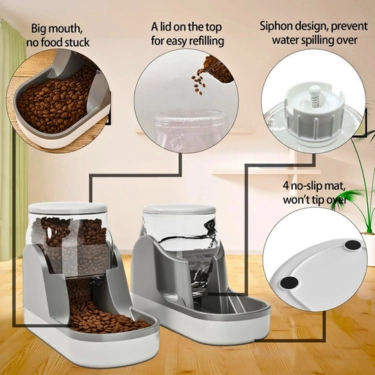 Big mouth, no food stuck

A lid on the top for easy refilling

Siphon design, prevent water spilling over

4 no-slip mat, won't tip over