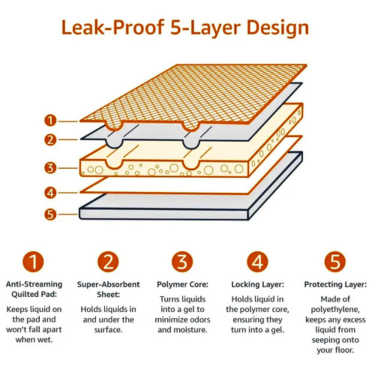 Leak-Proof 5-Layer Design

1
2
3
4
5

1
Anti-Streaming Quilted Pad:
Keeps liquid on the pad and won't fall apart when wet.

2
Super-Absorbent Sheet:
Holds liquids in and under the surface.

3
Polymer Core:
Turns liquids into a gel to minimize odors and moisture.

4
Locking Layer:
Holds liquid in the polymer core, ensuring they turn into a gel.

5
Protecting Layer:
Made of polyethylene, keeps any excess liquid from seeping onto your floor.