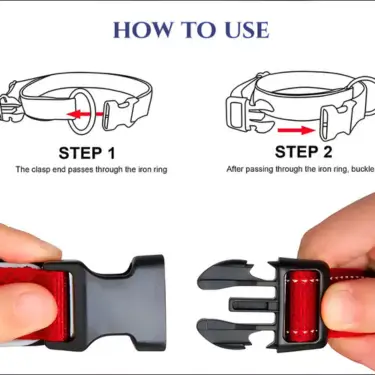 HOW TO USE

STEP 1
The clasp end passes through the iron ring

STEP 2
After passing through the iron ring, buckle