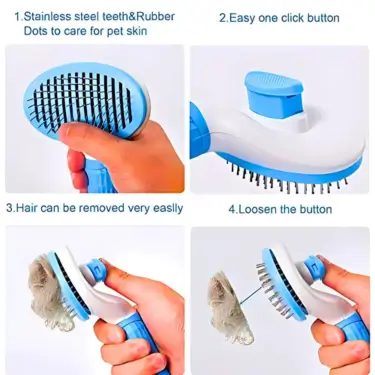 1.Stainless steel teeth&Rubber Dots to care for pet skin

2.Easy one click button

3.Hair can be removed very easlly

4.Loosen the button